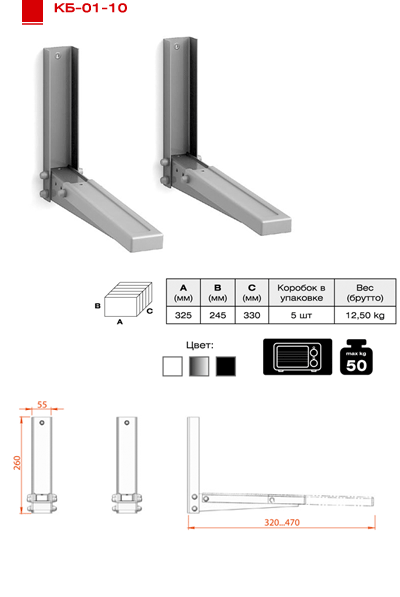 КБ-01-10

B
A
C

| A (мм) | B (мм) | C (мм) | Коробок в упаковке | Вес (брутто) |
|---|---|---|---|---|
| 325 | 245 | 330 | 5 шт | 12,50 kg |

Цвет:

max kg
50

55
260

320...470