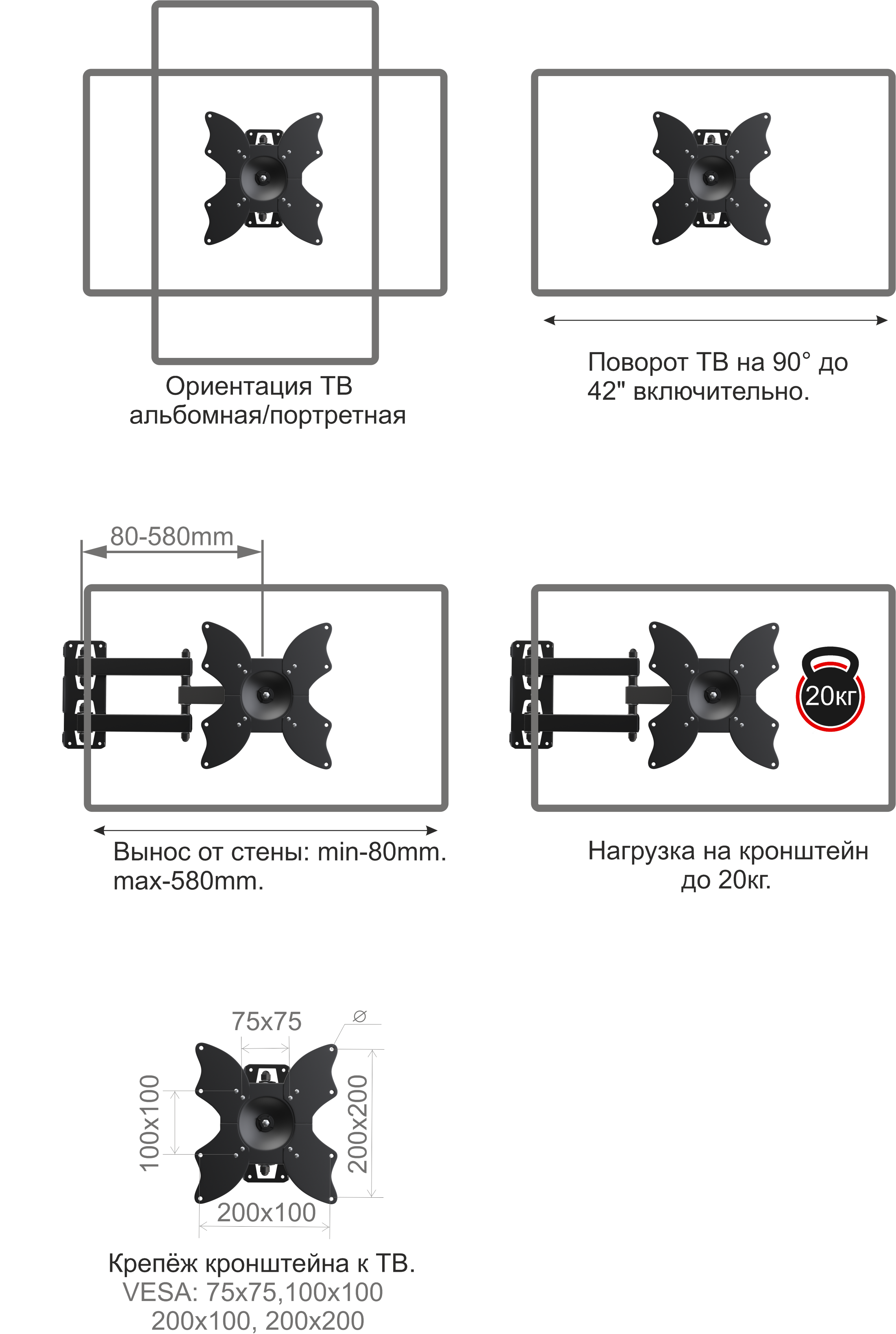 Ориентация ТВ альбомная/портретная

Поворот ТВ на 90° до 42" включительно.

80-580mm

Вынос от стены: min-80mm. max-580mm.

20кг

Нагрузка на кронштейн до 20кг.

75x75

⌀

100x100

200x200

200x100

Крепёж кронштейна к ТВ.
VESA: 75x75,100x100
200x100, 200x200